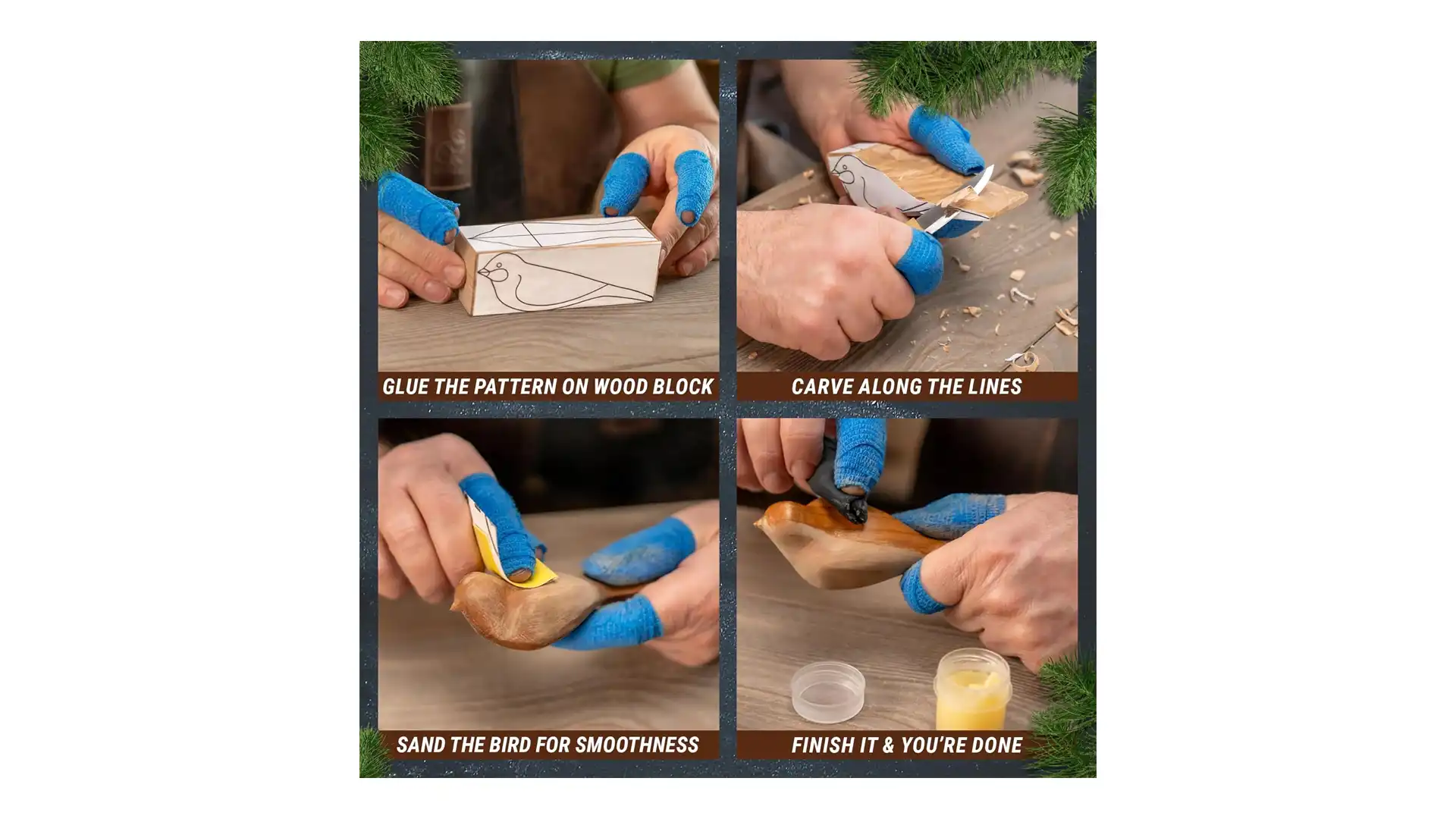 GLUE THE PATTERN ON WOOD BLOCK

CARVE ALONG THE LINES

SAND THE BIRD FOR SMOOTHNESS

FINISH IT & YOU'RE DONE